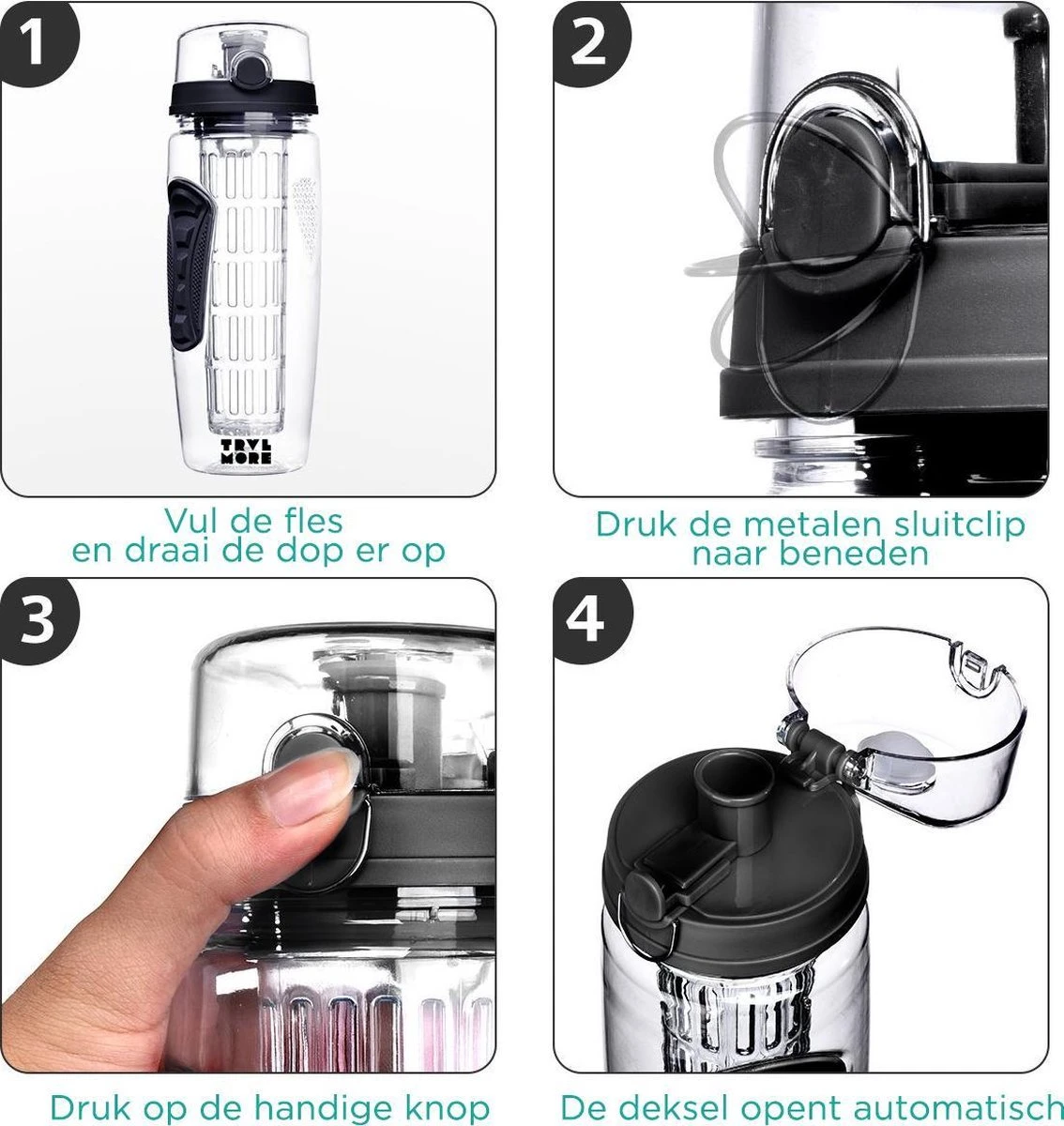 1

TRVL MORE

Vul de fles en draai de dop er op

2

Druk de metalen sluitclip naar beneden

3

Druk op de handige knop

4

De deksel opent automatisch