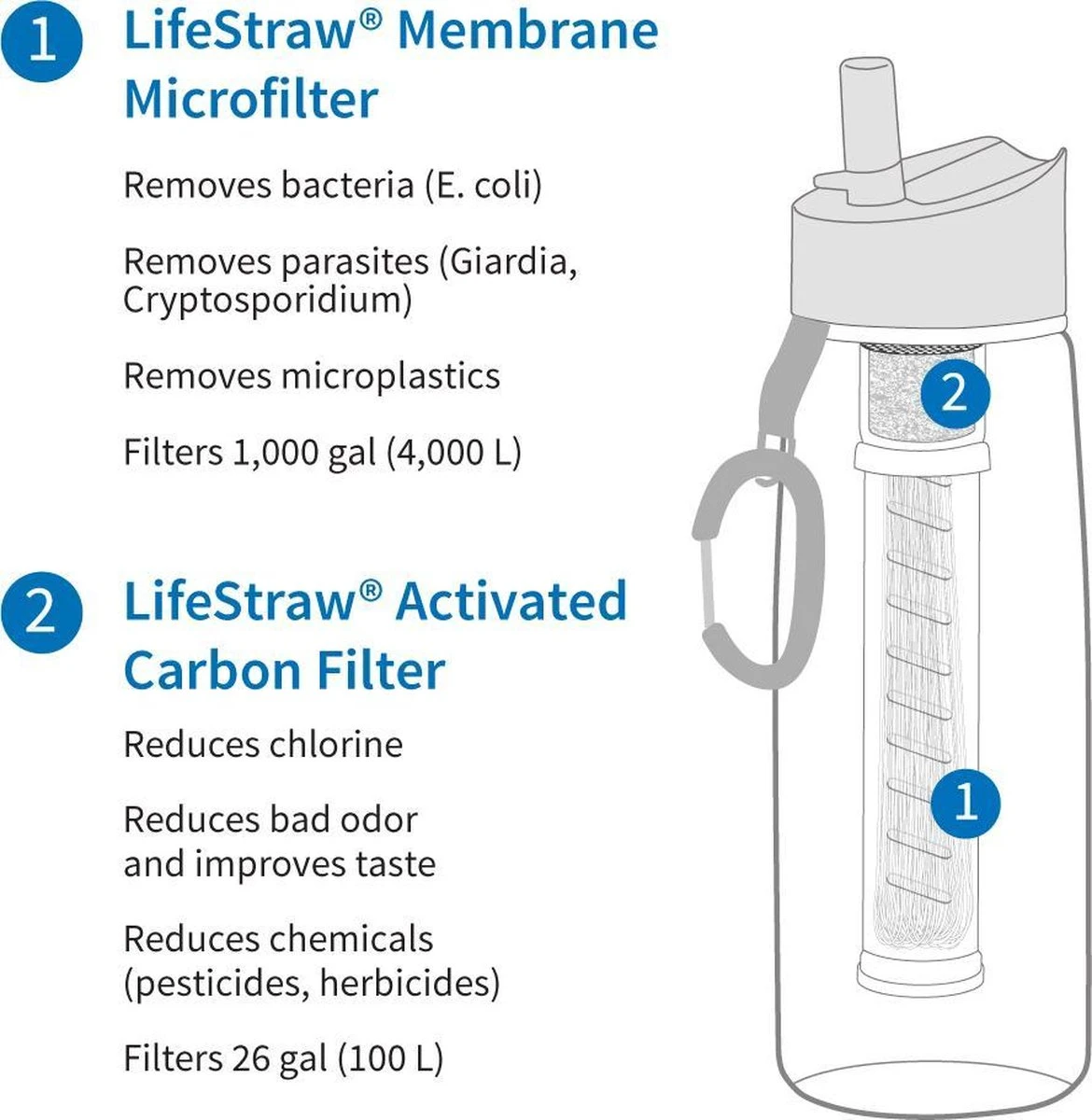 1 LifeStraw® Membrane Microfilter

Removes bacteria (E. coli)

Removes parasites (Giardia, Cryptosporidium)

Removes microplastics

Filters 1,000 gal (4,000 L)

2 LifeStraw® Activated Carbon Filter

Reduces chlorine

Reduces bad odor and improves taste

Reduces chemicals (pesticides, herbicides)

Filters 26 gal (100 L)

2

1