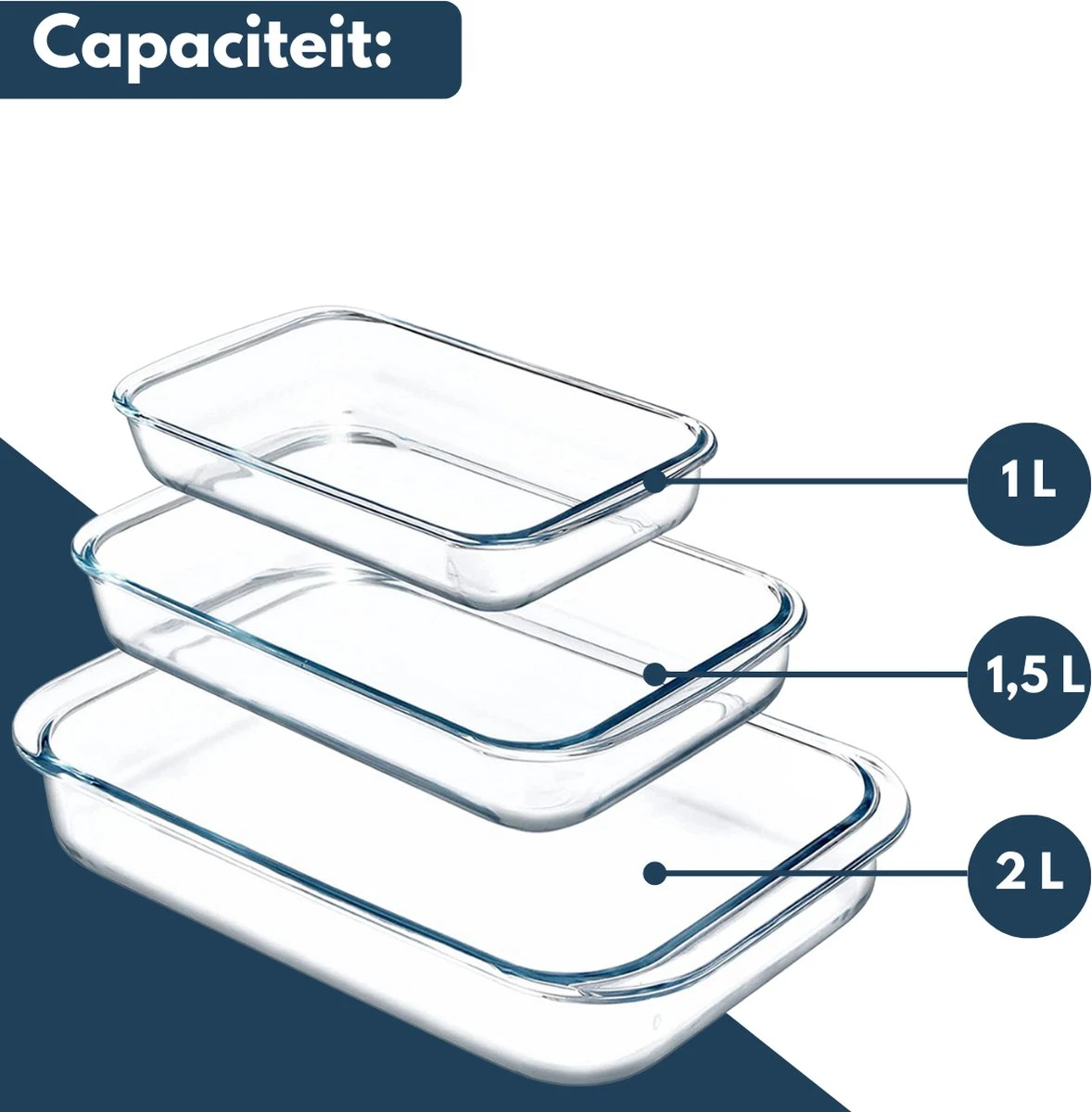 Capaciteit:

1 L

1,5 L

2 L