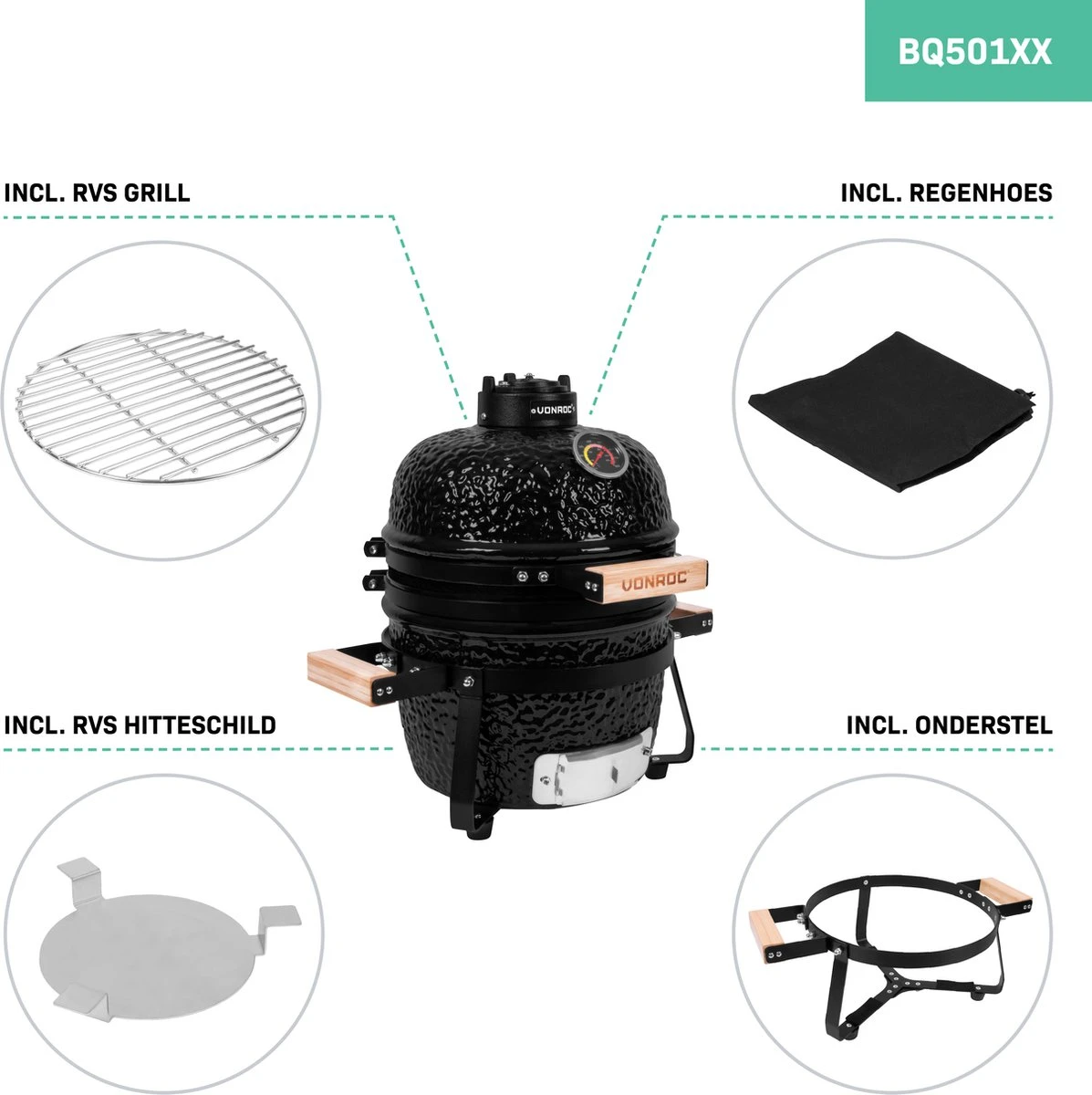 BQ501XX

INCL. RVS GRILL

INCL. REGENHOES

VONROC

VONROC

INCL. RVS HITTESCHILD

INCL. ONDERSTEL